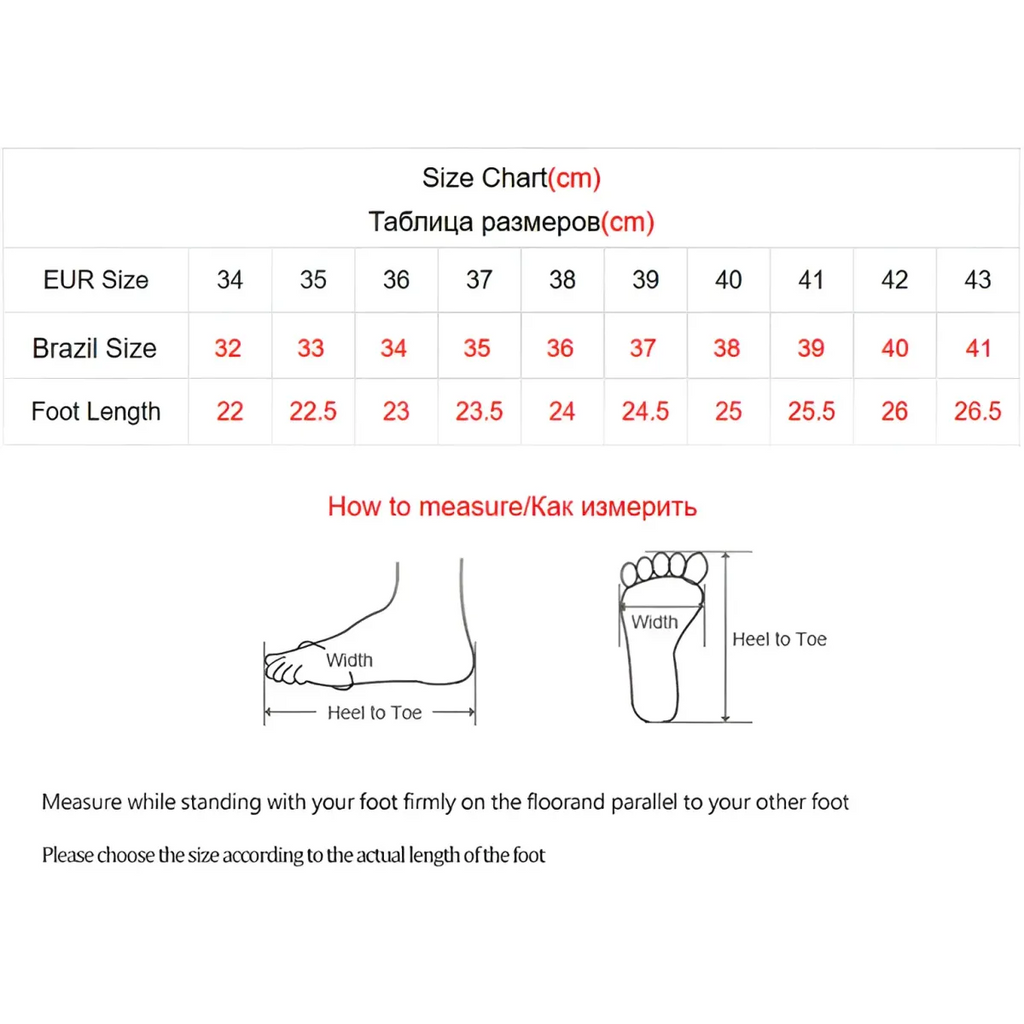 Size Chart(cm)
Таблица размеров(cm)

| EUR Size | 34 | 35 | 36 | 37 | 38 | 39 | 40 | 41 | 42 | 43 |
|---|---|---|---|---|---|---|---|---|---|---|
| Brazil Size | 32 | 33 | 34 | 35 | 36 | 37 | 38 | 39 | 40 | 41 |
| Foot Length | 22 | 22.5 | 23 | 23.5 | 24 | 24.5 | 25 | 25.5 | 26 | 26.5 |

How to measure/Как измерить

Width
Heel to Toe

Width
Heel to Toe

Measure while standing with your foot firmly on the floorand parallel to your other foot

Please choose the size according to the actual length of the foot